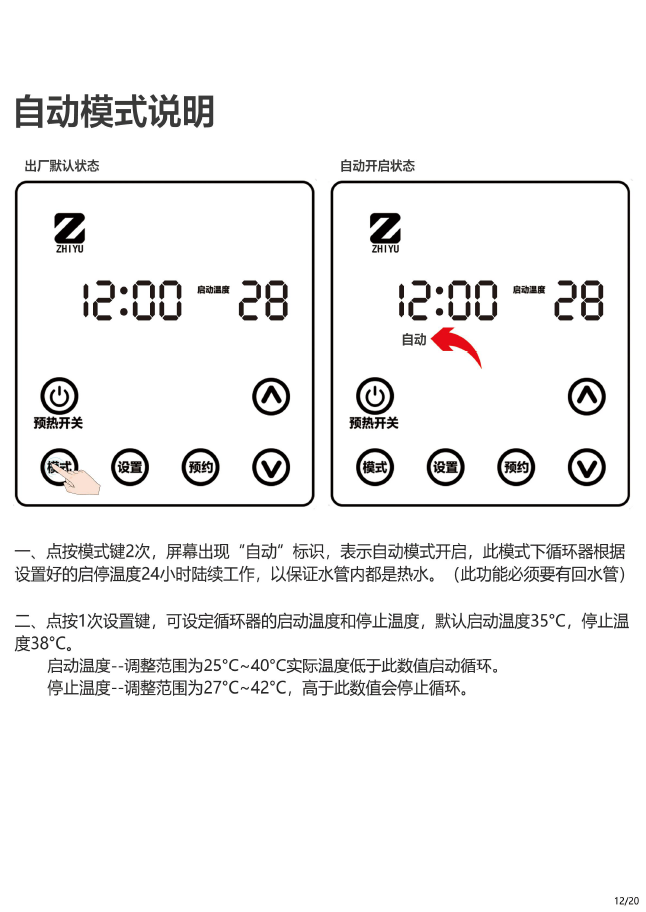 自动模式说明

出厂默认状态

ZHIYU

12:00 启动温度 28

预热开关

模式 设置 预约

自动开启状态

ZHIYU

12:00 启动温度 28

自动

预热开关

模式 设置 预约

一、点按模式键2次，屏幕出现“自动”标识，表示自动模式开启，此模式下循环器根据设置好的启停温度24小时陆续工作，以保证水管内都是热水。（此功能必须要有回水管）

二、点按1次设置键，可设定循环器的启动温度和停止温度，默认启动温度35°C，停止温度38°C。

启动温度--调整范围为25°C~40°C实际温度低于此数值启动循环。

停止温度--调整范围为27°C~42°C，高于此数值会停止循环。

12/20