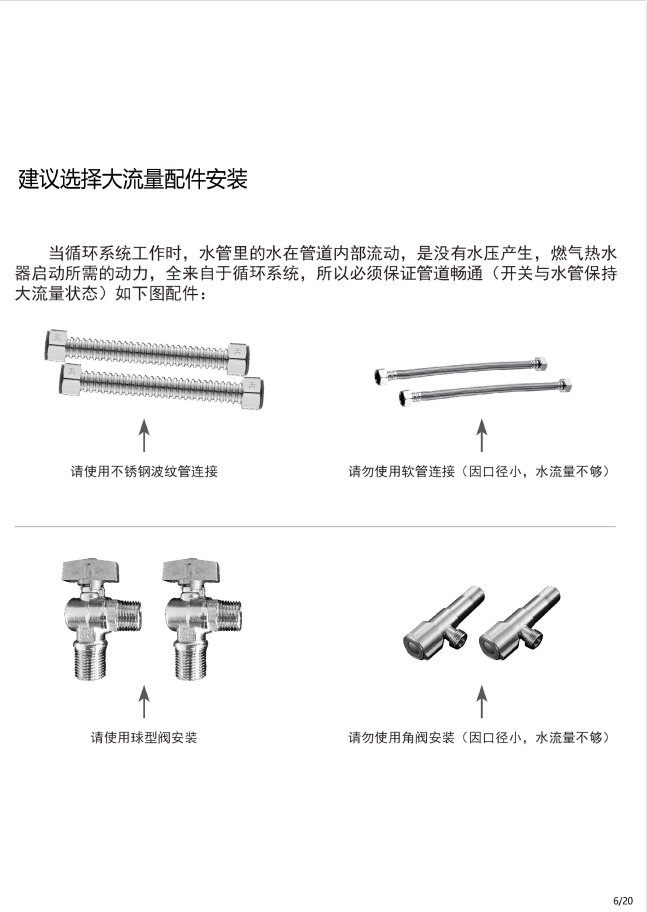 建议选择大流量配件安装

当循环系统工作时，水管里的水在管道内部流动，是没有水压产生，燃气热水器启动所需的动力，全来自于循环系统，所以必须保证管道畅通（开关与水管保持大流量状态）如下图配件：

请使用不锈钢波纹管连接

请勿使用软管连接（因口径小，水流量不够）

请使用球型阀安装

请勿使用角阀安装（因口径小，水流量不够）

6/20